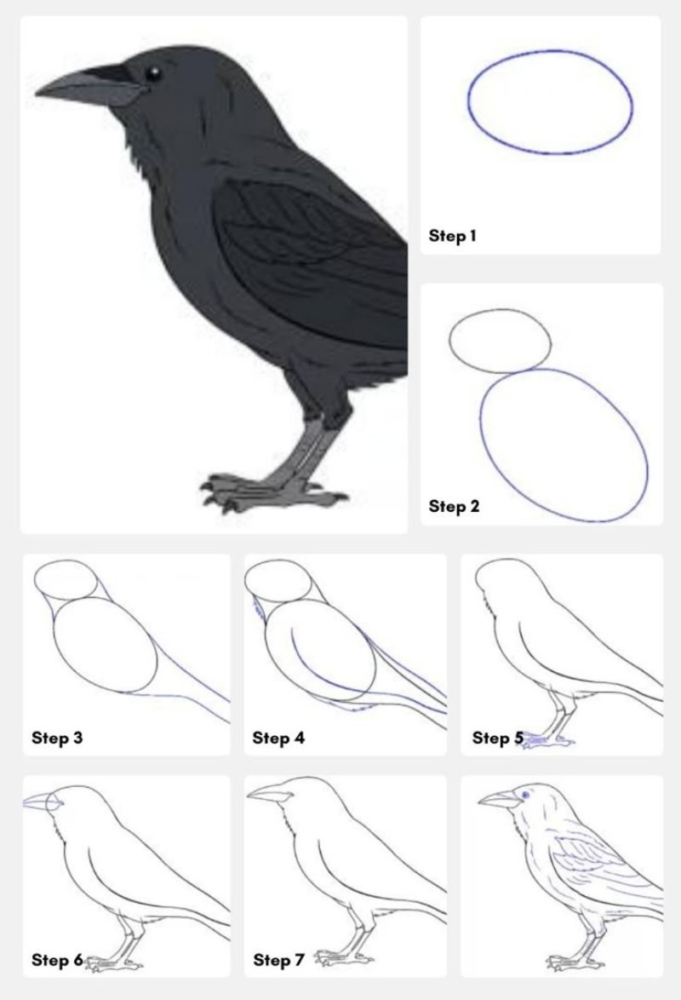 Step 1

Step 2

Step 3

Step 4

Step 5

Step 6

Step 7